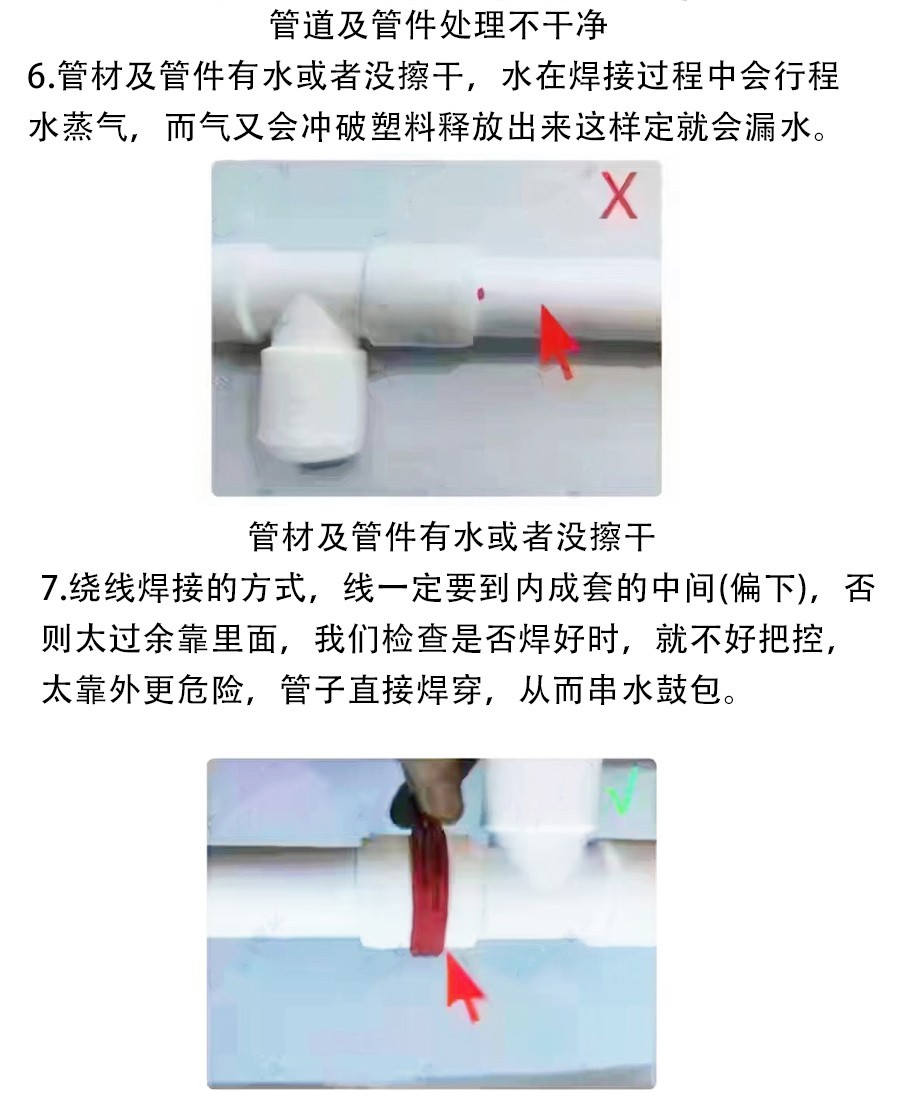 管道及管件处理不干净

6.管材及管件有水或者没擦干，水在焊接过程中会行程水蒸气，而气又会冲破塑料释放出来这样定就会漏水。

X

管材及管件有水或者没擦干

7.绕线焊接的方式，线一定要到内成套的中间(偏下)，否则太过余靠里面，我们检查是否焊好时，就不好把控，太靠外更危险，管子直接焊穿，从而串水鼓包。

✓